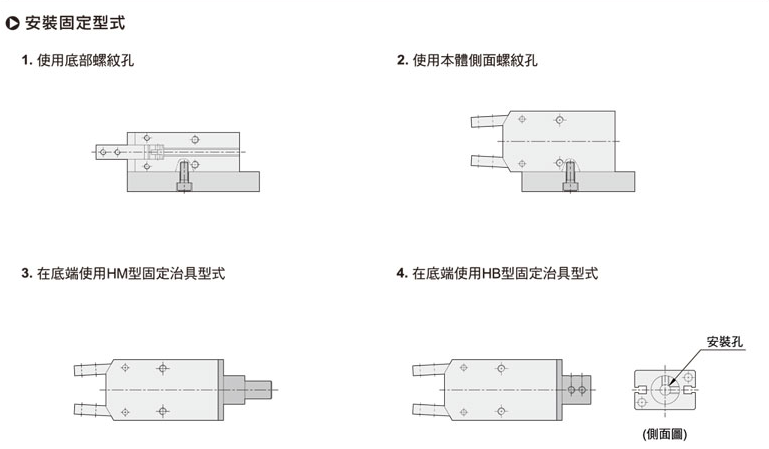 安裝固定型式

1. 使用底部螺紋孔

2. 使用本體側面螺紋孔

3. 在底端使用HM型固定治具型式

4. 在底端使用HB型固定治具型式

安裝孔

(側面圖)